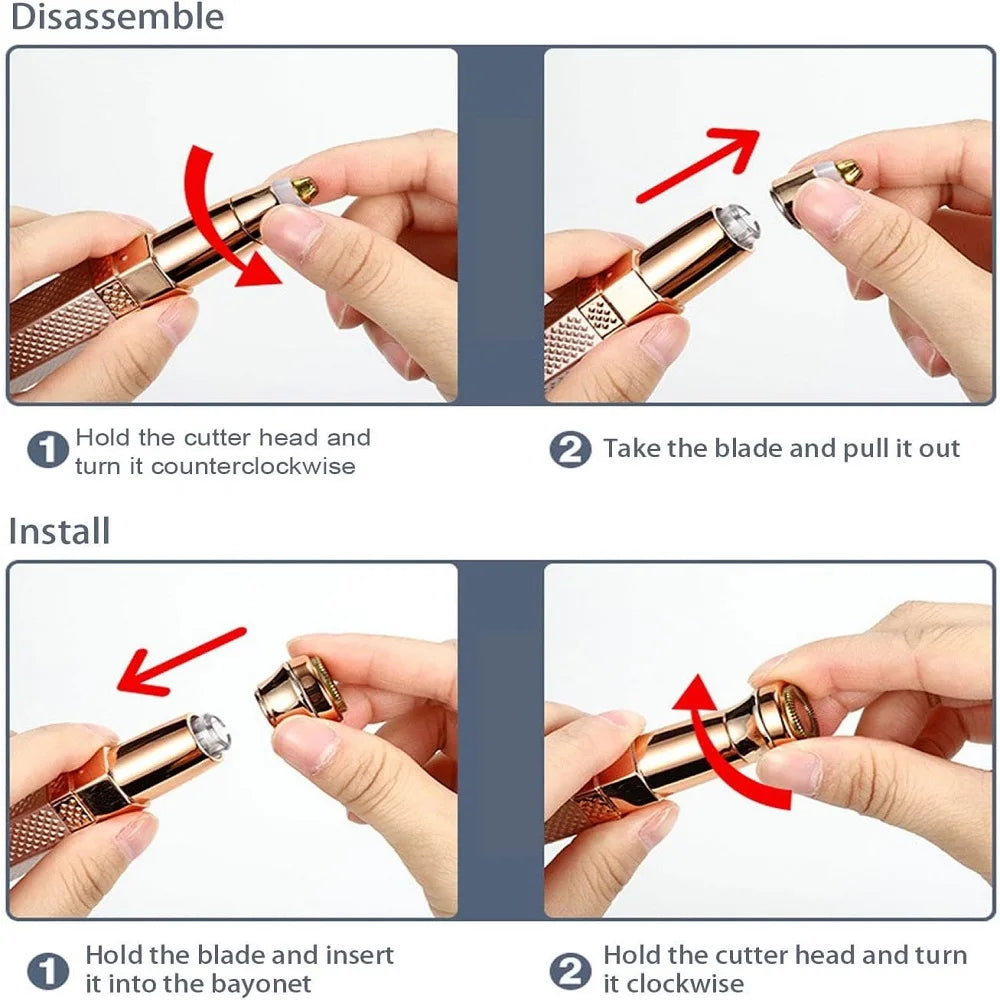 Disassemble

1 Hold the cutter head and turn it counterclockwise

2 Take the blade and pull it out

Install

1 Hold the blade and insert it into the bayonet

2 Hold the cutter head and turn it clockwise